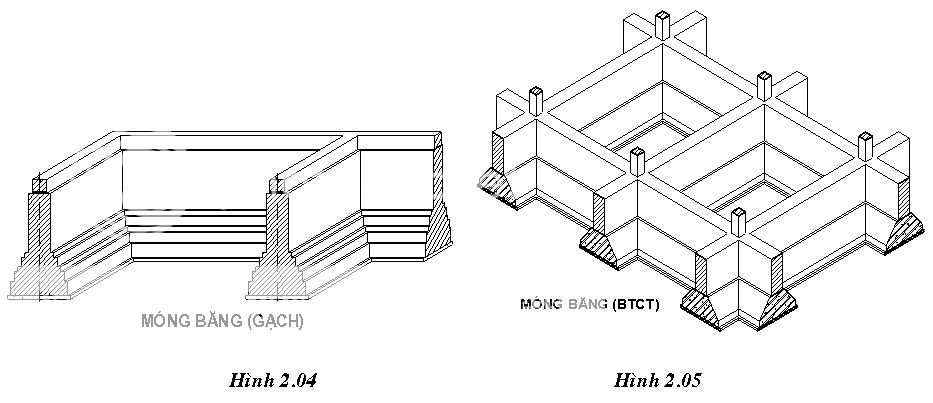 MÓNG BĂNG (GẠCH)

Hình 2.04

MÓNG BĂNG (BTCT)

Hình 2.05